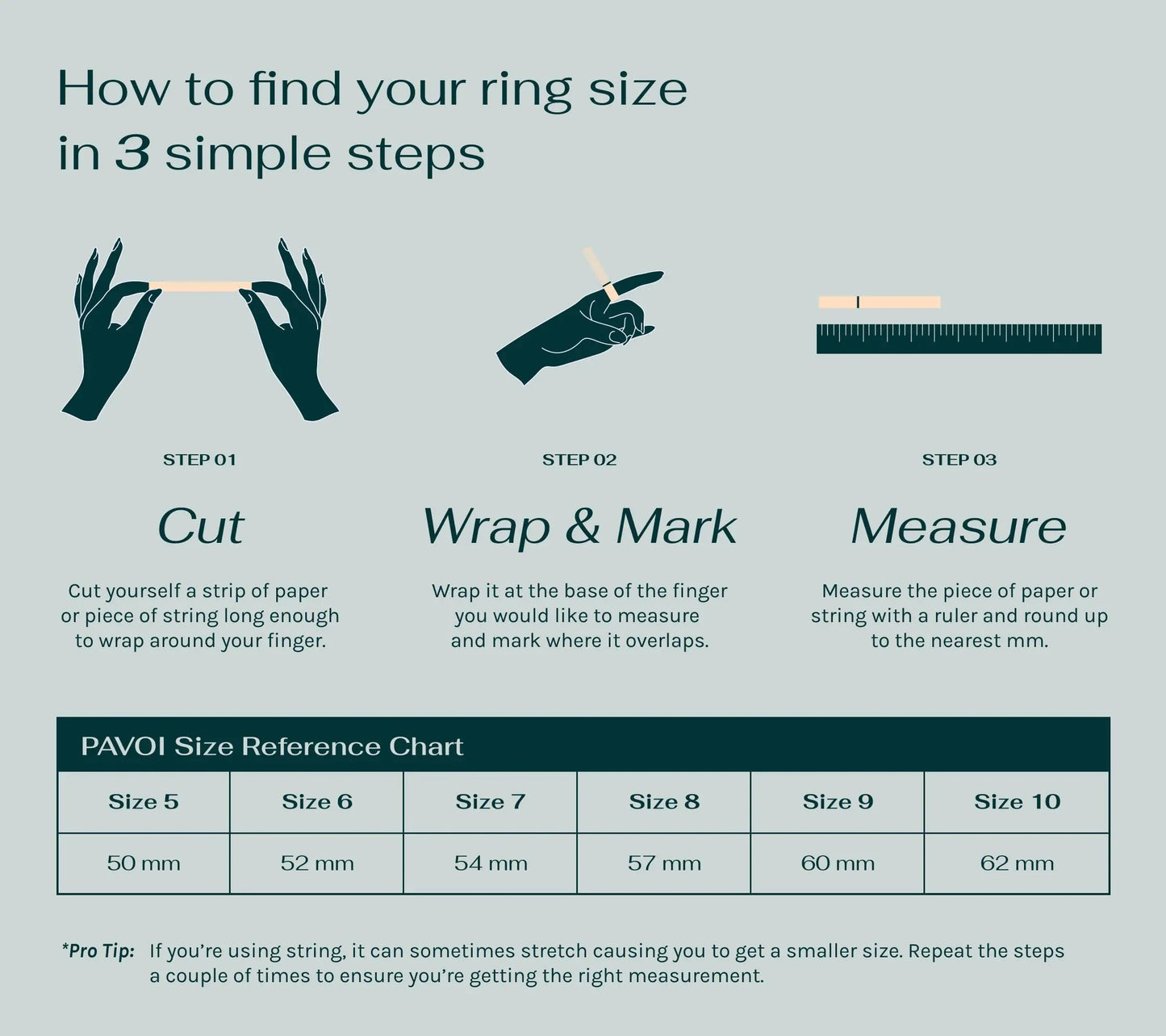 How to find your ring size in 3 simple steps

STEP 01

Cut

Cut yourself a strip of paper or piece of string long enough to wrap around your finger.

STEP 02

Wrap & Mark

Wrap it at the base of the finger you would like to measure and mark where it overlaps.

STEP 03

Measure

Measure the piece of paper or string with a ruler and round up to the nearest mm.

PAVOI Size Reference Chart

| Size 5 | Size 6 | Size 7 | Size 8 | Size 9 | Size 10 |
|---|---|---|---|---|---|
| 50 mm | 52 mm | 54 mm | 57 mm | 60 mm | 62 mm |

*Pro Tip: If you're using string, it can sometimes stretch causing you to get a smaller size. Repeat the steps a couple of times to ensure you're getting the right measurement.